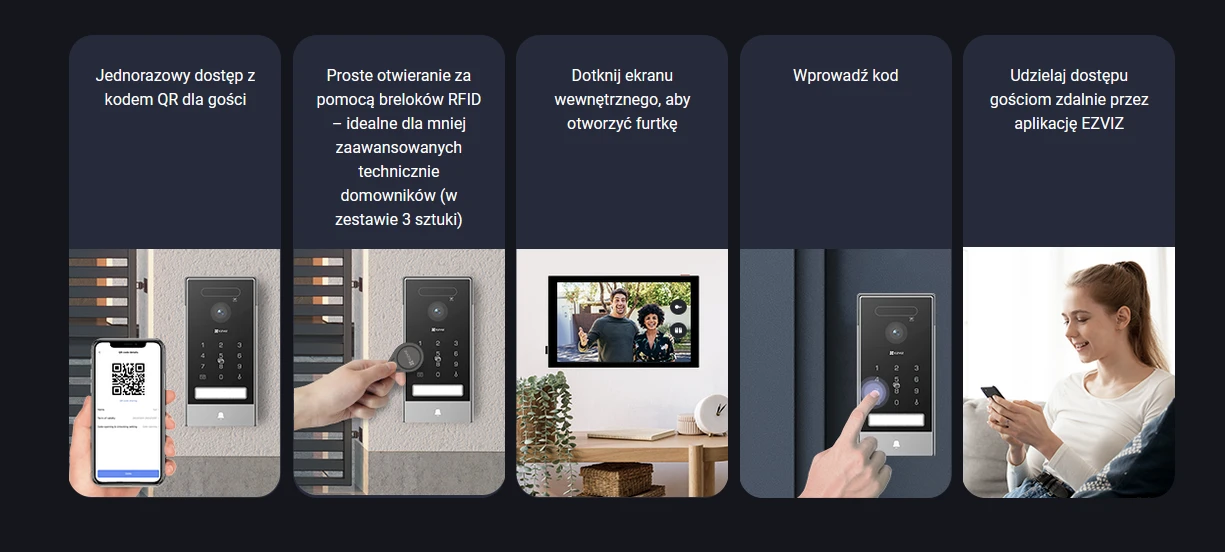 Jednorazowy dostęp z kodem QR dla gości

Proste otwieranie za pomocą breloków RFID – idealne dla mniej zaawansowanych technicznie domowników (w zestawie 3 sztuki)

Dotknij ekranu wewnętrznego, aby otworzyć furtkę

Wprowadź kod

Udzielaj dostępu gościom zdalnie przez aplikację EZVIZ